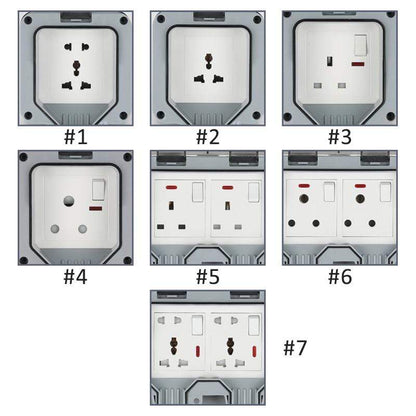 #1

#2

#3

#4

#5

#6

#7