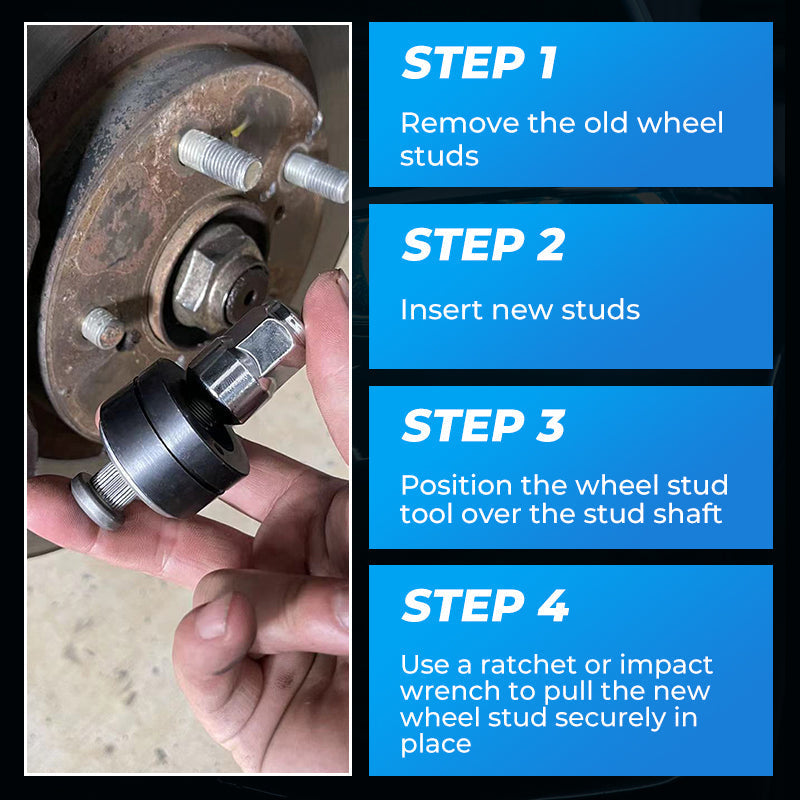 STEP 1

Remove the old wheel studs

STEP 2

Insert new studs

STEP 3

Position the wheel stud tool over the stud shaft

STEP 4

Use a ratchet or impact wrench to pull the new wheel stud securely in place